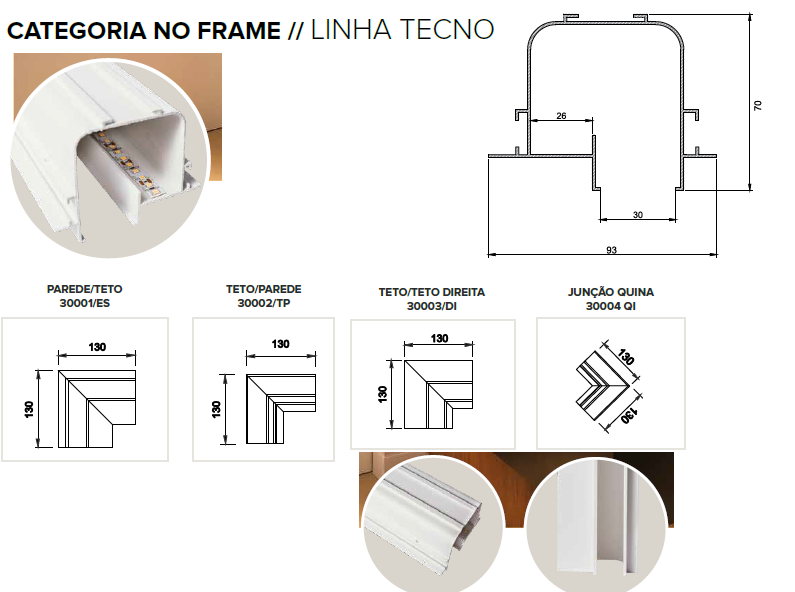 CATEGORIA NO FRAME // LINHA TECNO

26

70

30

93

PAREDE/TETO
30001/ES

130

130

TETO/PAREDE
30002/TP

130

130

TETO/TETO DIREITA
30003/DI

130

130

JUNÇÃO QUINA
30004 QI

130

130