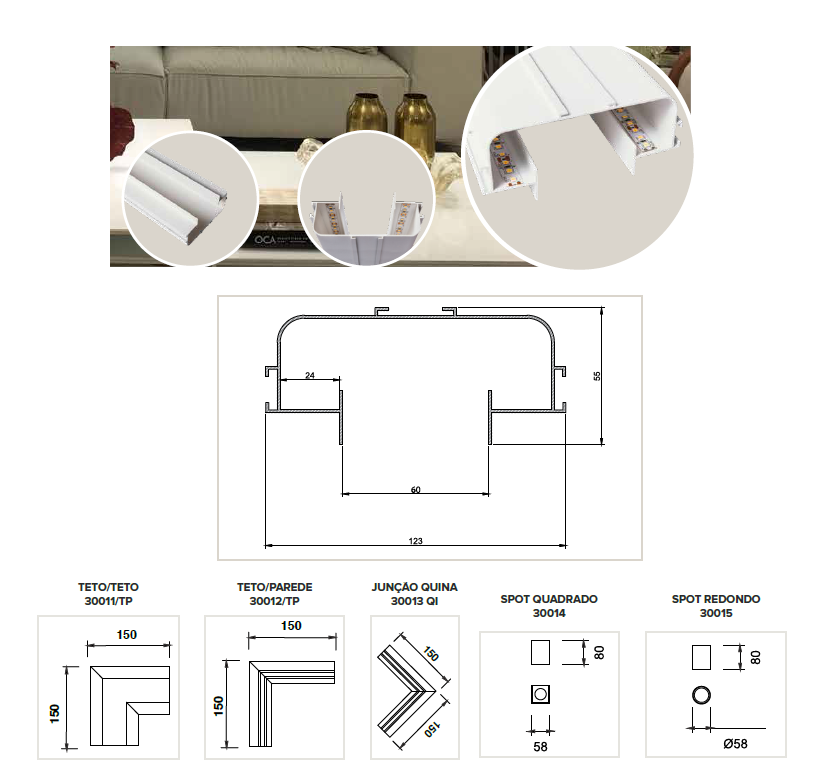 OCA

24

55

60

123

TETO/TETO
30011/TP

150

150

TETO/PAREDE
30012/TP

150

150

JUNÇÃO QUINA
30013 QI

150

150

SPOT QUADRADO
30014

80

58

SPOT REDONDO
30015

80

Ø58